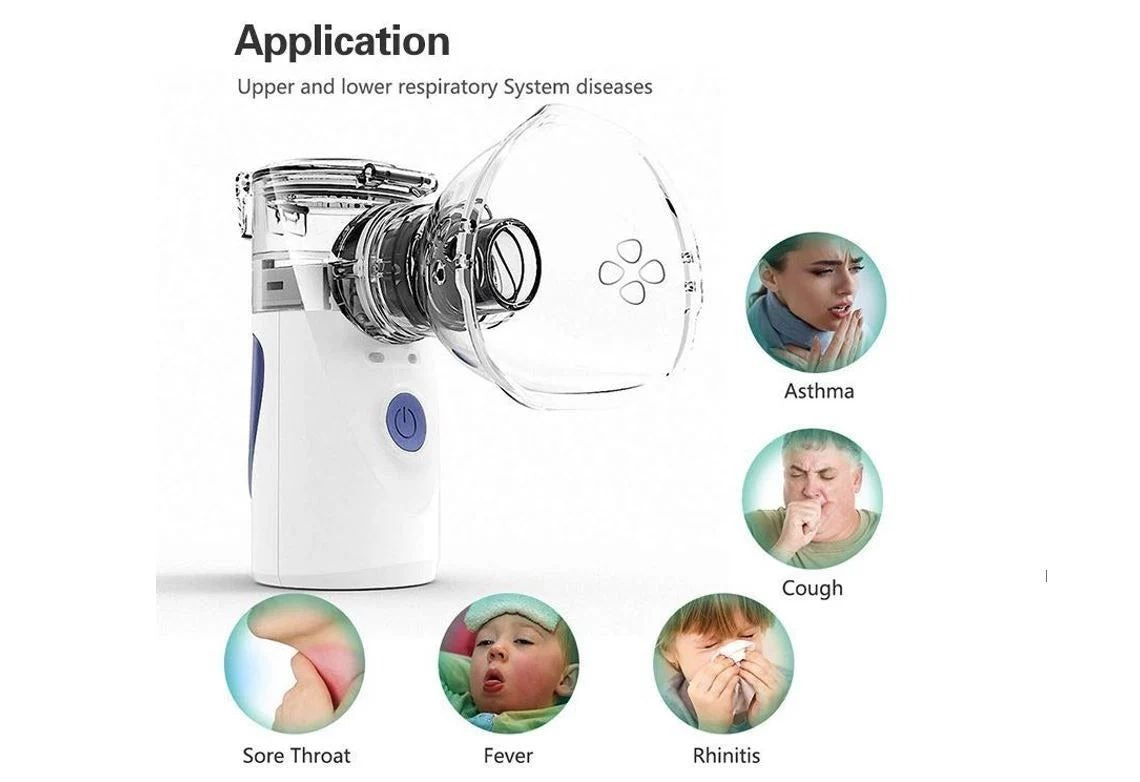 Application

Upper and lower respiratory System diseases

Asthma

Cough

Sore Throat

Fever

Rhinitis